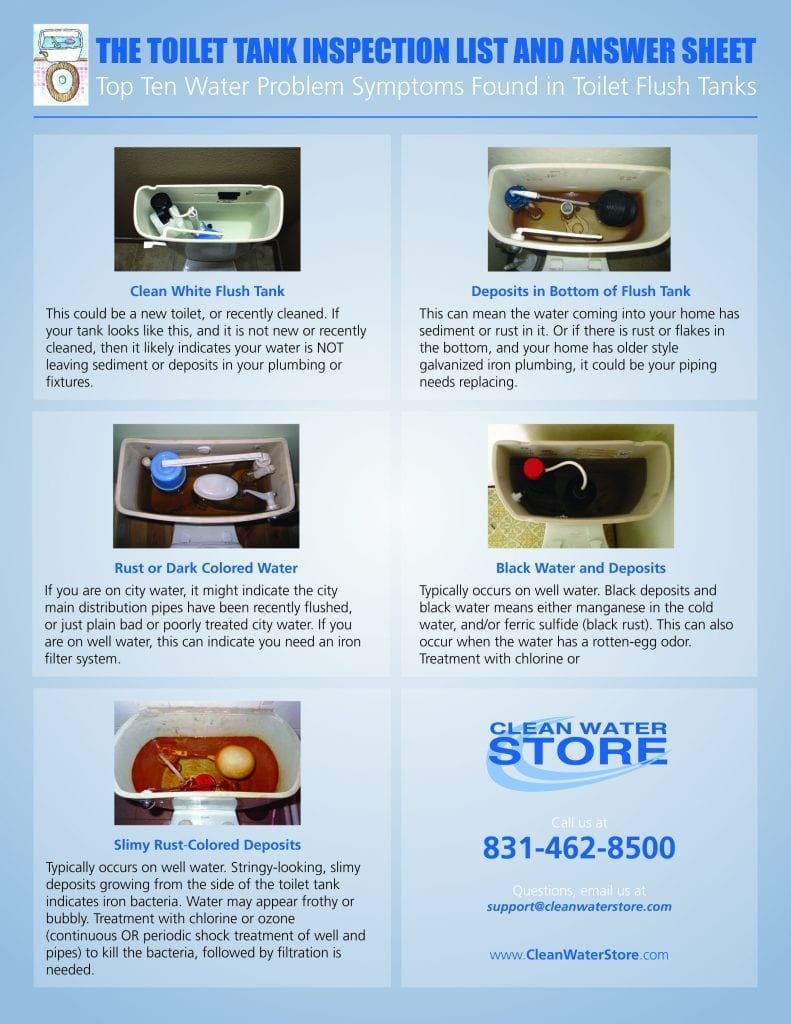 THE TOILET TANK INSPECTION LIST AND ANSWER SHEET

Top Ten Water Problem Symptoms Found in Toilet Flush Tanks

Clean White Flush Tank

This could be a new toilet, or recently cleaned. If your tank looks like this, and it is not new or recently cleaned, then it likely indicates your water is NOT leaving sediment or deposits in your plumbing or fixtures.

Deposits in Bottom of Flush Tank

This can mean the water coming into your home has sediment or rust in it. Or if there is rust or flakes in the bottom, and your home has older style galvanized iron plumbing, it could be your piping needs replacing.

Rust or Dark Colored Water

If you are on city water, it might indicate the city main distribution pipes have been recently flushed, or just plain bad or poorly treated city water. If you are on well water, this can indicate you need an iron filter system.

Black Water and Deposits

Typically occurs on well water. Black deposits and black water means either manganese in the cold water, and/or ferric sulfide (black rust). This can also occur when the water has a rotten-egg odor. Treatment with chlorine or

Slimy Rust-Colored Deposits

Typically occurs on well water. Stringy-looking, slimy deposits growing from the side of the toilet tank indicates iron bacteria. Water may appear frothy or bubbly. Treatment with chlorine or ozone (continuous OR periodic shock treatment of well and pipes) to kill the bacteria, followed by filtration is needed.

CLEAN WATER STORE

Call us at

831-462-8500

Questions, email us at

support@cleanwaterstore.com

www.CleanWaterStore.com